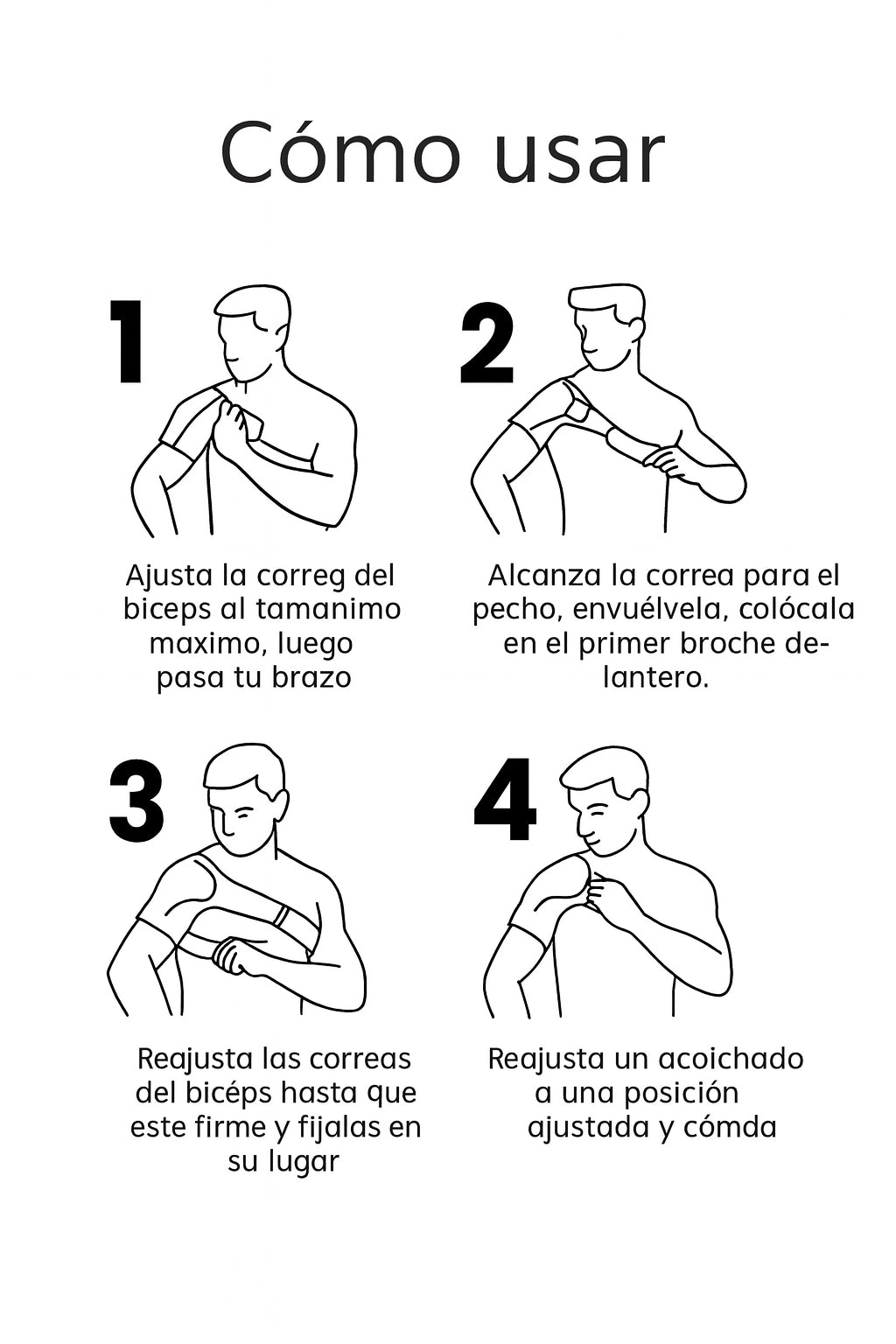 Cómo usar

1

Ajusta la correg del biceps al tamanimo maximo, luego pasa tu brazo

2

Alcanza la correa para el pecho, envuélvela, colócala en el primer broche delantero.

3

Reajusta las correas del bicéps hasta que este firme y fijalas en su lugar

4

Reajusta un acoichado a una posición ajustada y cómda